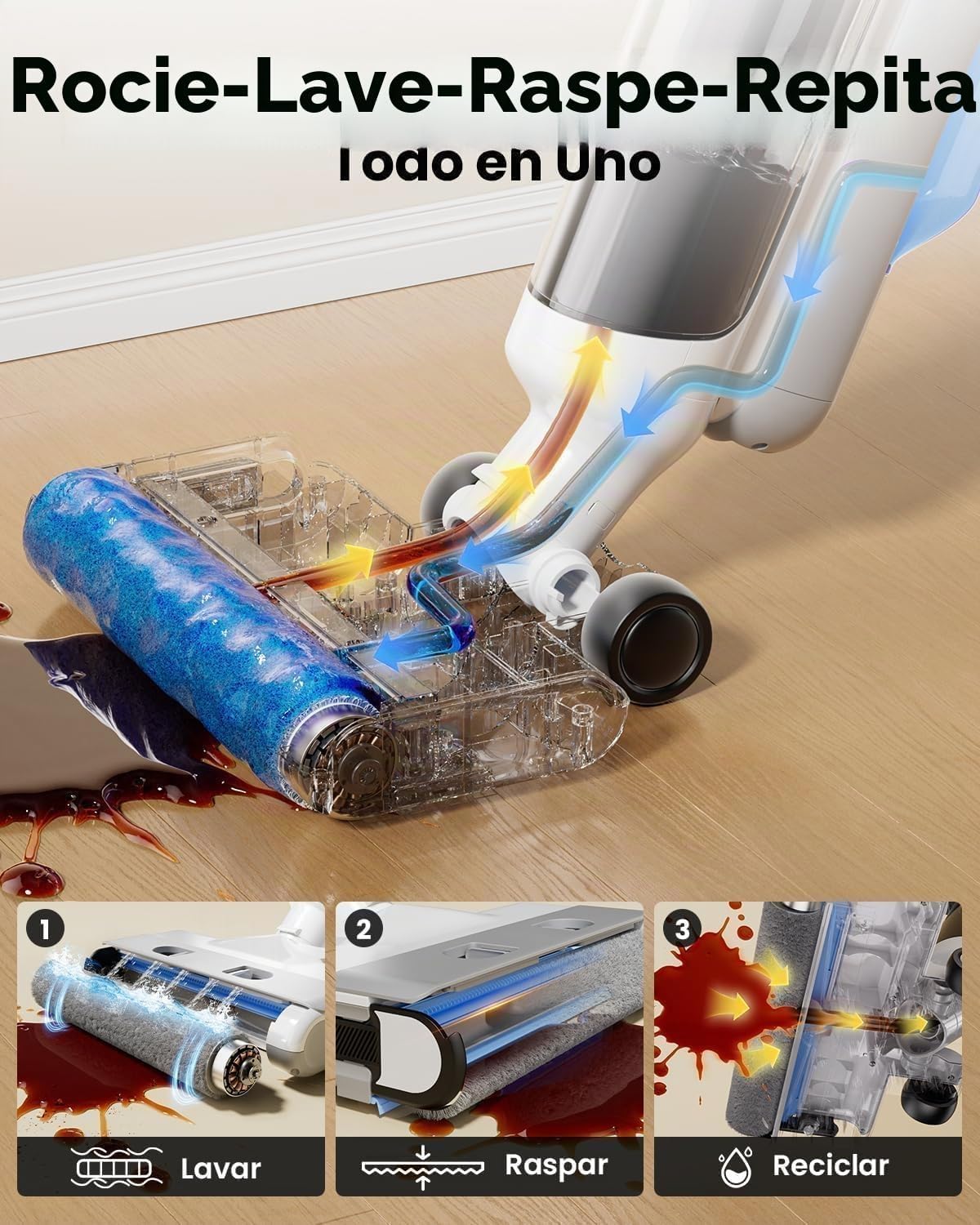 Rocie-Lave-Raspe-Repita
Todo en Uno

1
Lavar

2
Raspar

3
Reciclar